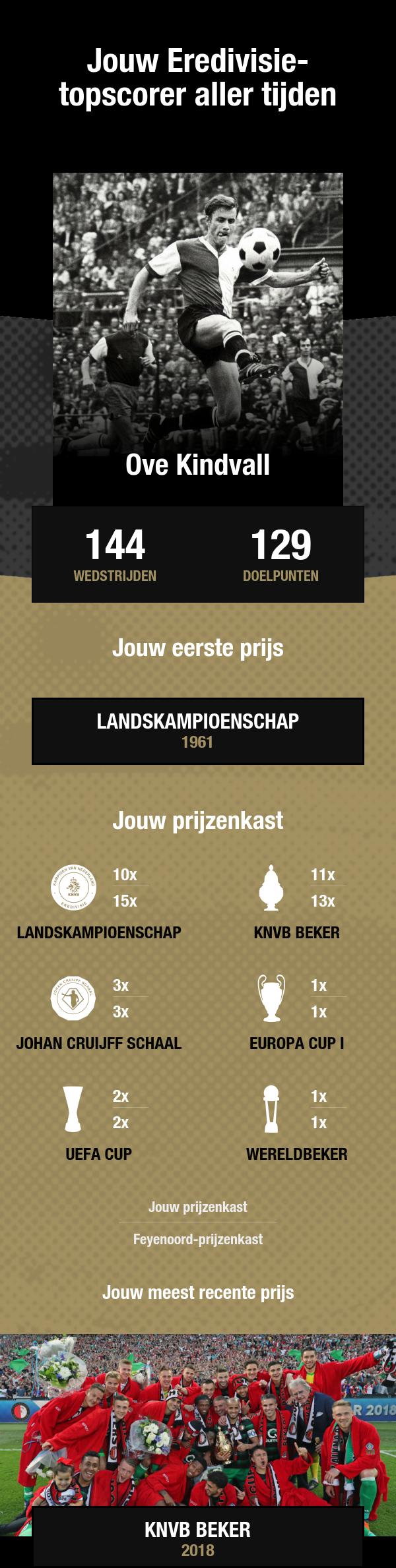 Jouw Eredivisie-topscorer aller tijden

Ove Kindvall

144
WEDSTRIJDEN

129
DOELPUNTEN

Jouw eerste prijs

LANDSKAMPIOENSCHAP
1961

Jouw prijzenkast

KAMPIOEN VAN NEDERLAND KNVB EREDIVISIE
10x
15x
LANDSKAMPIOENSCHAP

11x
13x
KNVB BEKER

JOHAN CRUIJFF SCHAAL
3x
3x
JOHAN CRUIJFF SCHAAL

1x
1x
EUROPA CUP I

2x
2x
UEFA CUP

1x
1x
WERELDBEKER

Jouw prijzenkast

Feyenoord-prijzenkast

Jouw meest recente prijs

R 2018

KNVB BEKER
2018